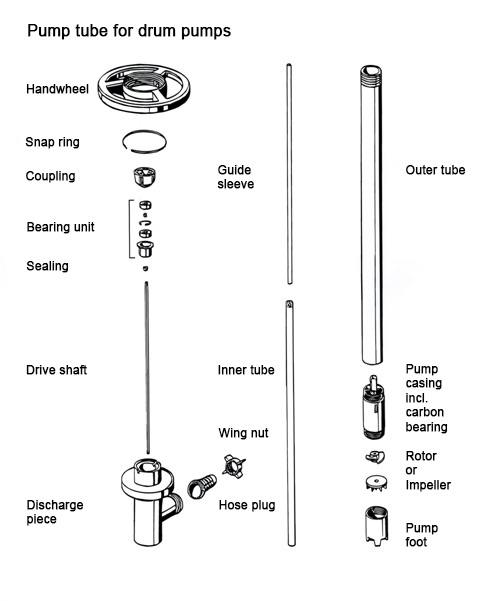 Pump tube for drum pumps

Handwheel

Snap ring

Coupling

Bearing unit

Sealing

Drive shaft

Discharge piece

Guide sleeve

Inner tube

Wing nut

Hose plug

Outer tube

Pump casing incl. carbon bearing

Rotor or Impeller

Pump foot